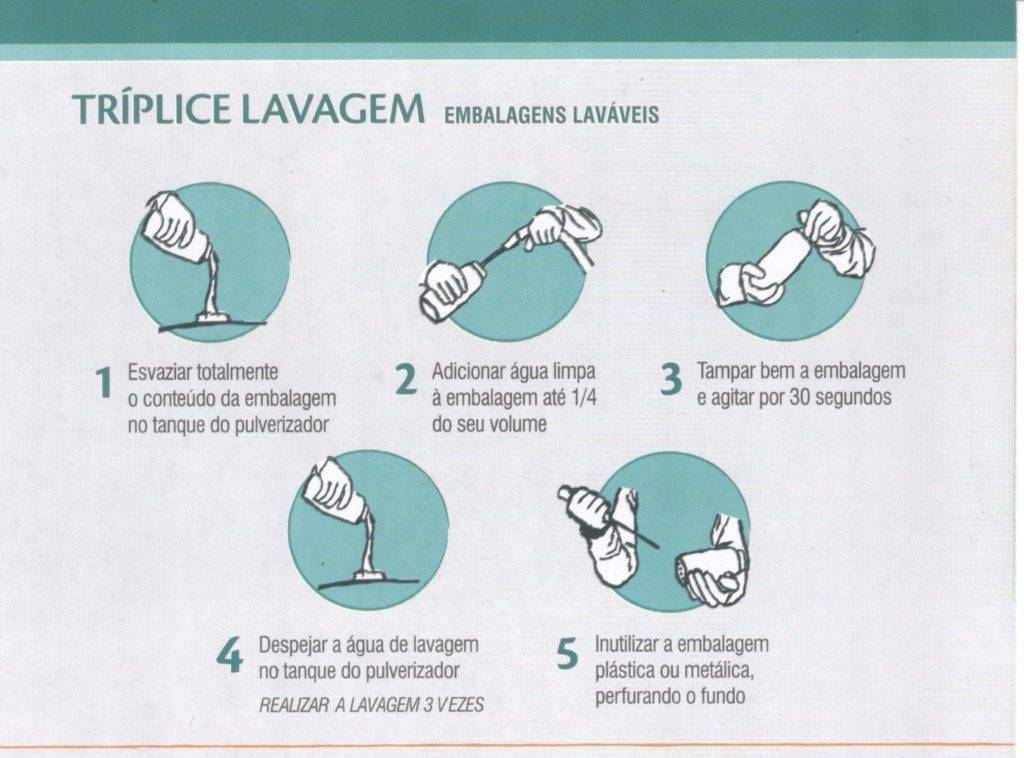 TRÍPLICE LAVAGEM EMBALAGENS LAVÁVEIS

1 Esvaziar totalmente o conteúdo da embalagem no tanque do pulverizador

2 Adicionar água limpa à embalagem até 1/4 do seu volume

3 Tampar bem a embalagem e agitar por 30 segundos

4 Despejar a água de lavagem no tanque do pulverizador

REALIZAR A LAVAGEM 3 VEZES

5 Inutilizar a embalagem plástica ou metálica, perfurando o fundo